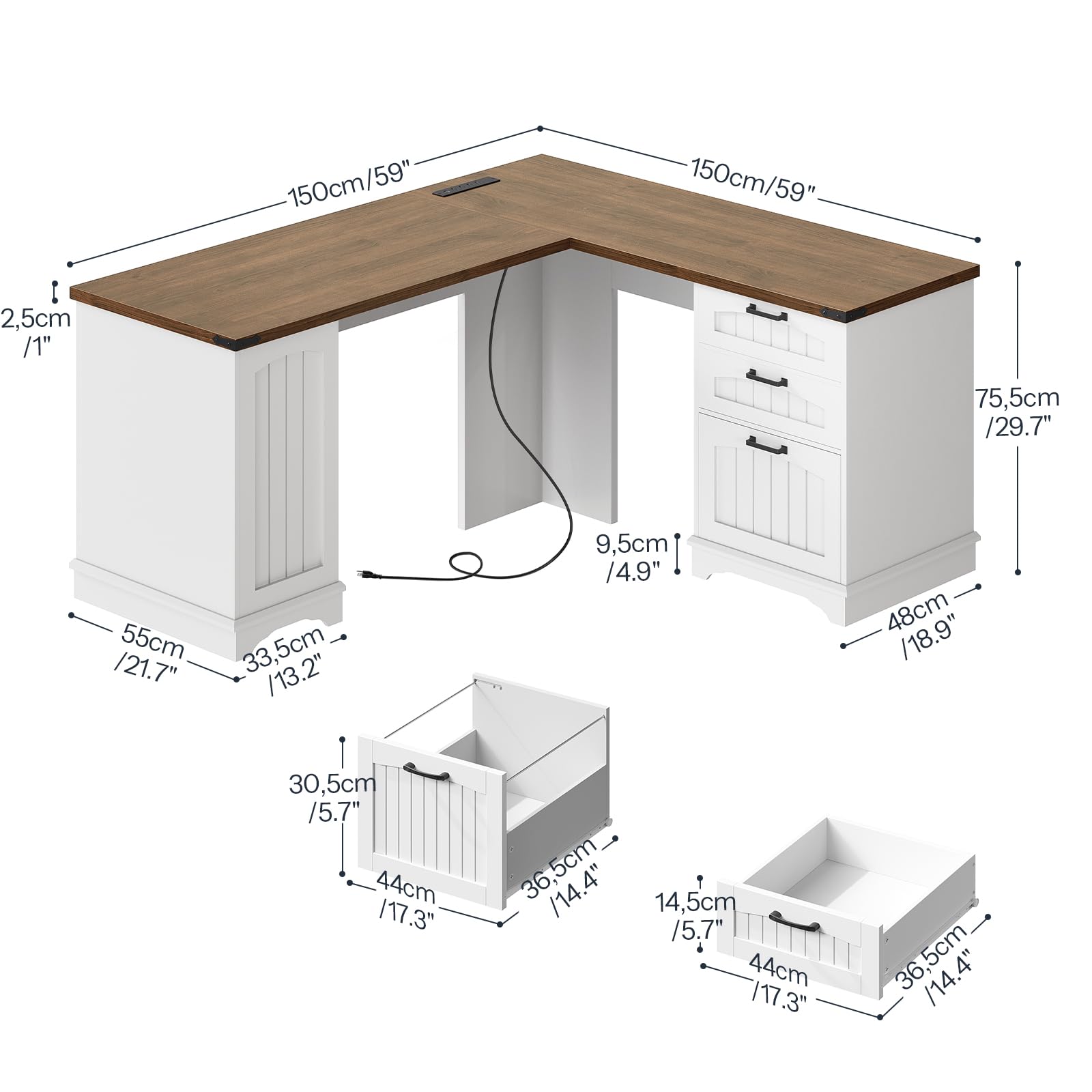 150cm/59"

150cm/59"

2,5cm
/1"

75,5cm
/29.7"

9,5cm
/4.9"

55cm
/21.7"

33,5cm
/13.2"

48cm
/18.9"

30,5cm
/5.7"

44cm
/17.3"

36,5cm
/14.4"

14,5cm
/5.7"

44cm
/17.3"

36,5cm
/14.4"