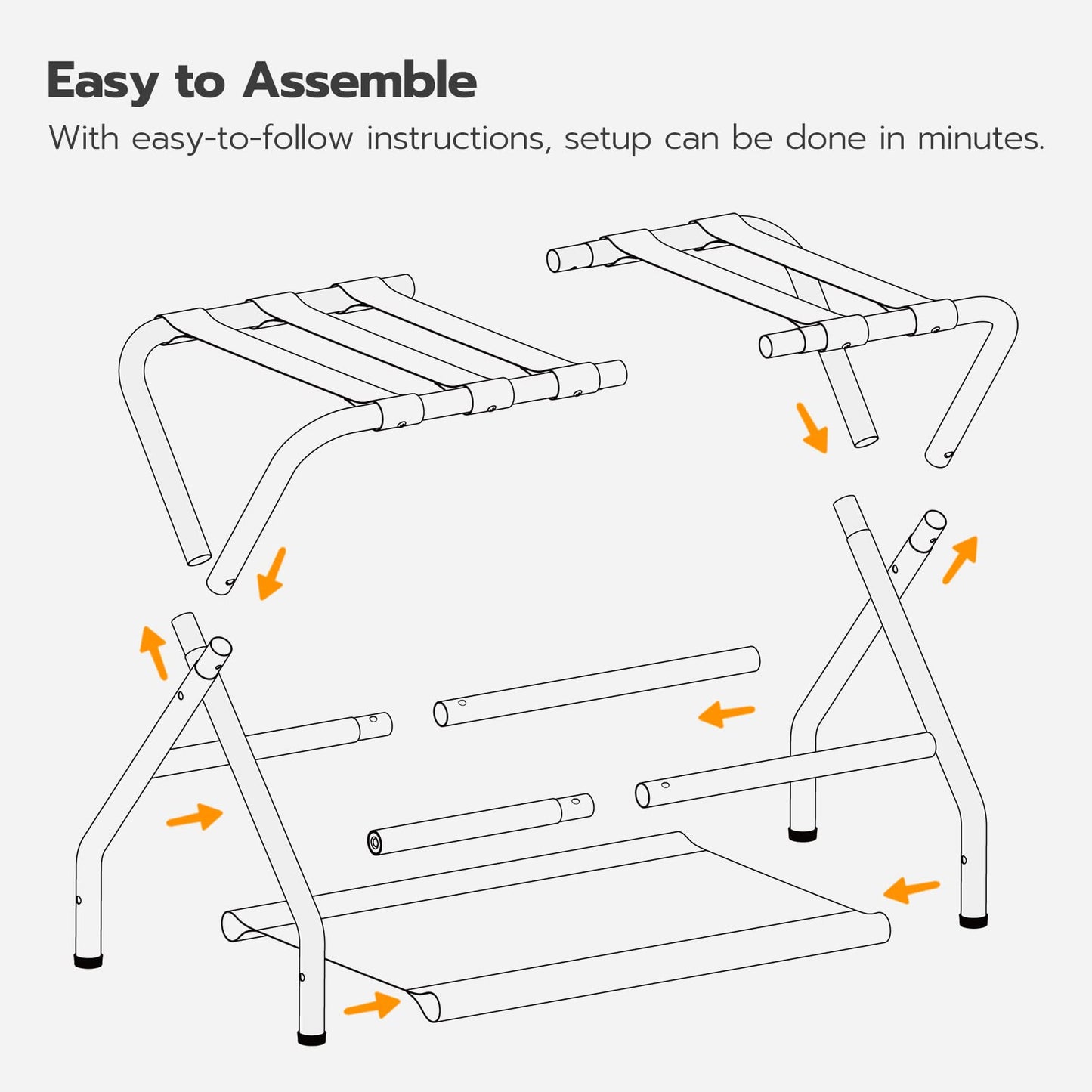 Easy to Assemble

With easy-to-follow instructions, setup can be done in minutes.