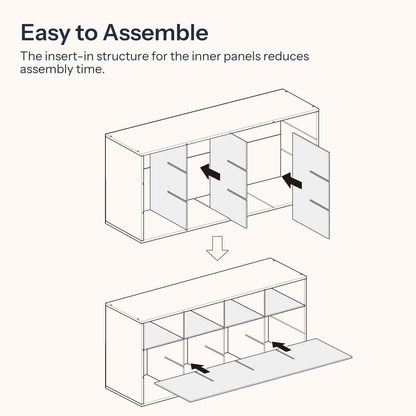 Easy to Assemble

The insert-in structure for the inner panels reduces assembly time.