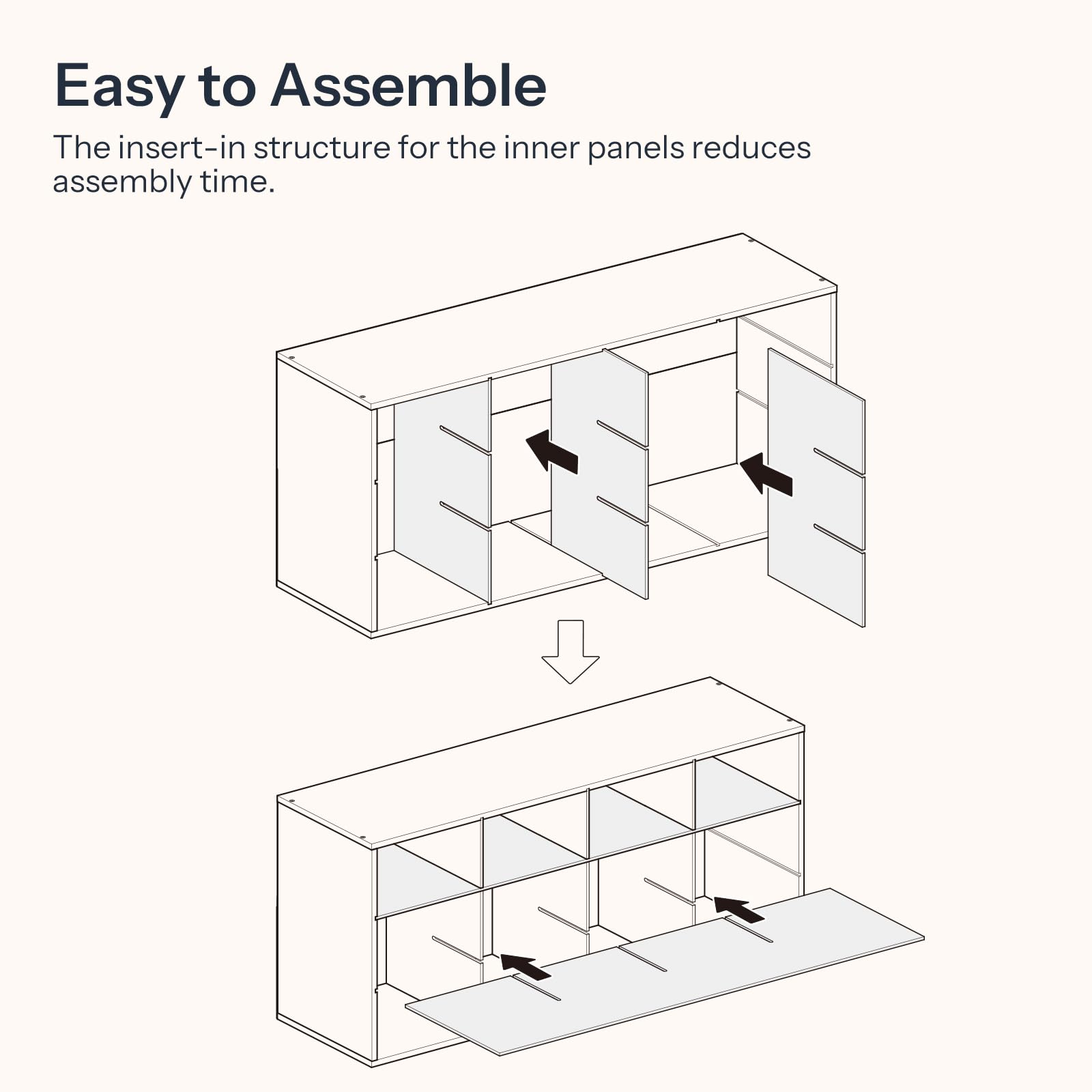 Easy to Assemble

The insert-in structure for the inner panels reduces assembly time.