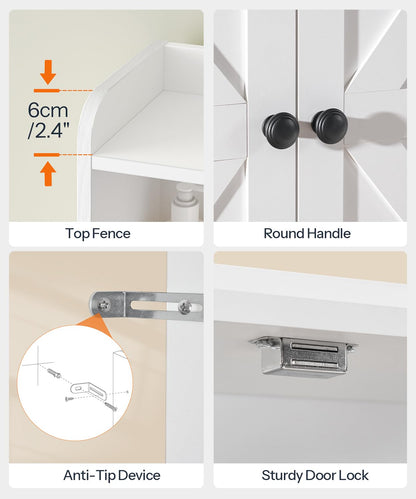 6cm /2.4"

Top Fence

Round Handle

Anti-Tip Device

Sturdy Door Lock