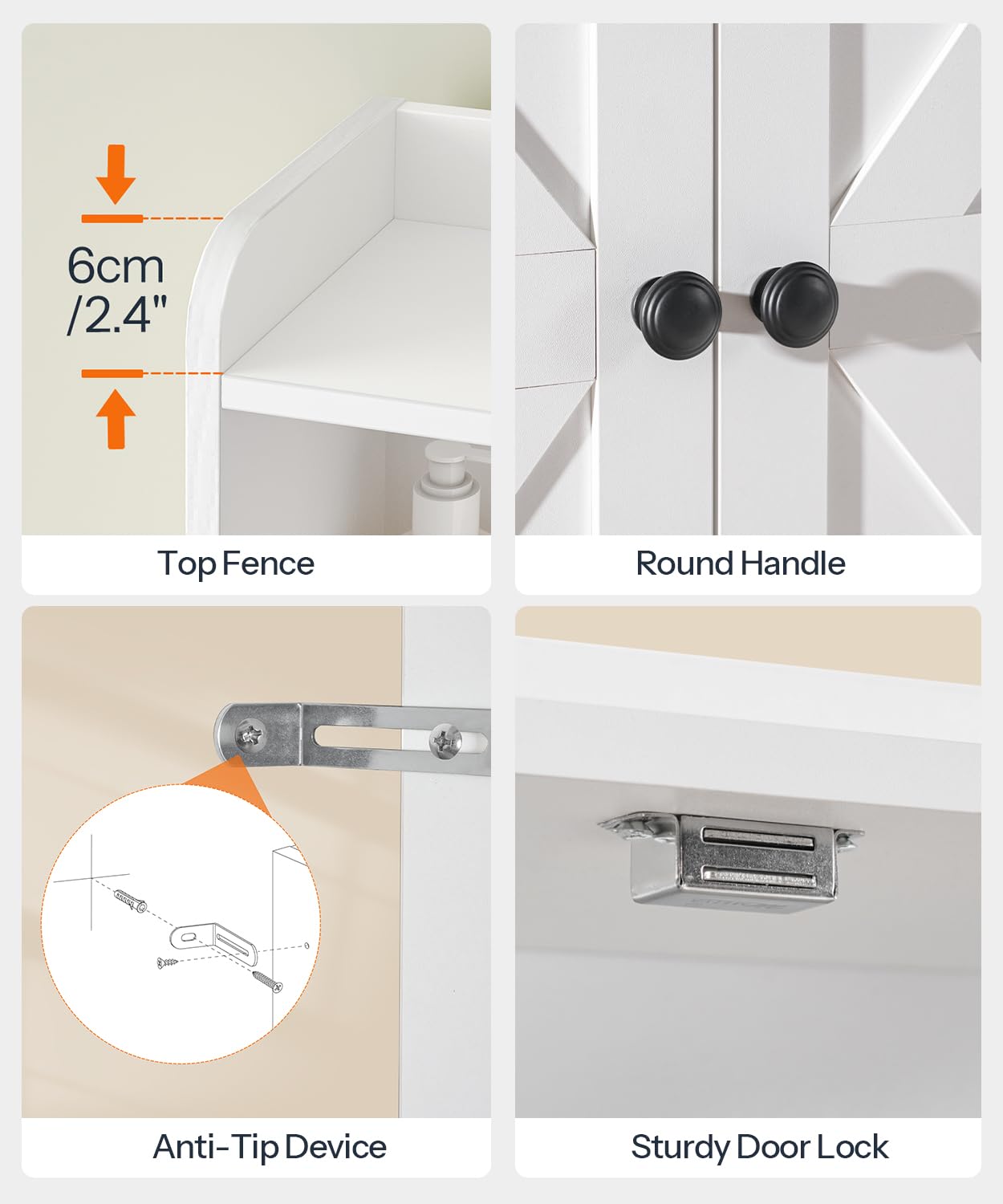 6cm
/2.4"

Top Fence

Round Handle

Anti-Tip Device

Sturdy Door Lock