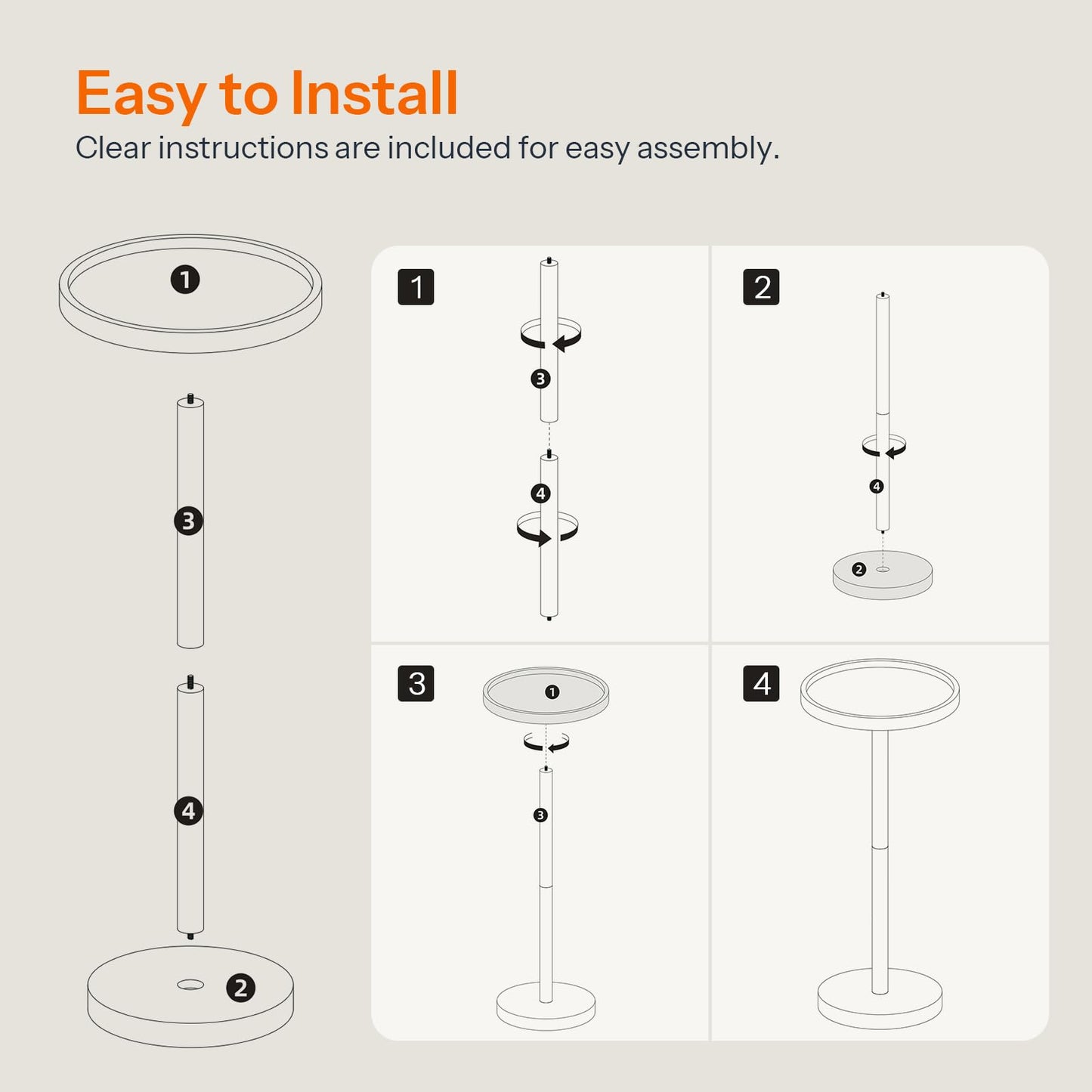 Easy to Install
Clear instructions are included for easy assembly.

1
3
4
2

1
3
4

2
4
2

3
1
3

4