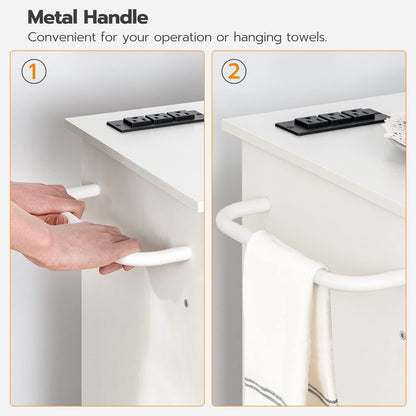 Metal Handle
Convenient for your operation or hanging towels.

1

2