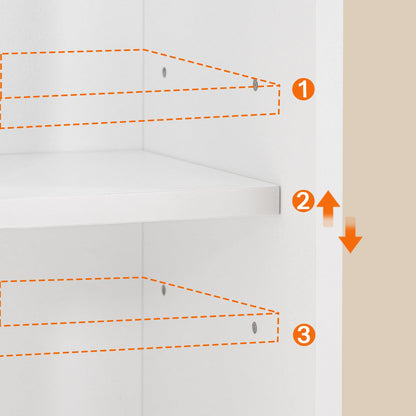 1
2
3