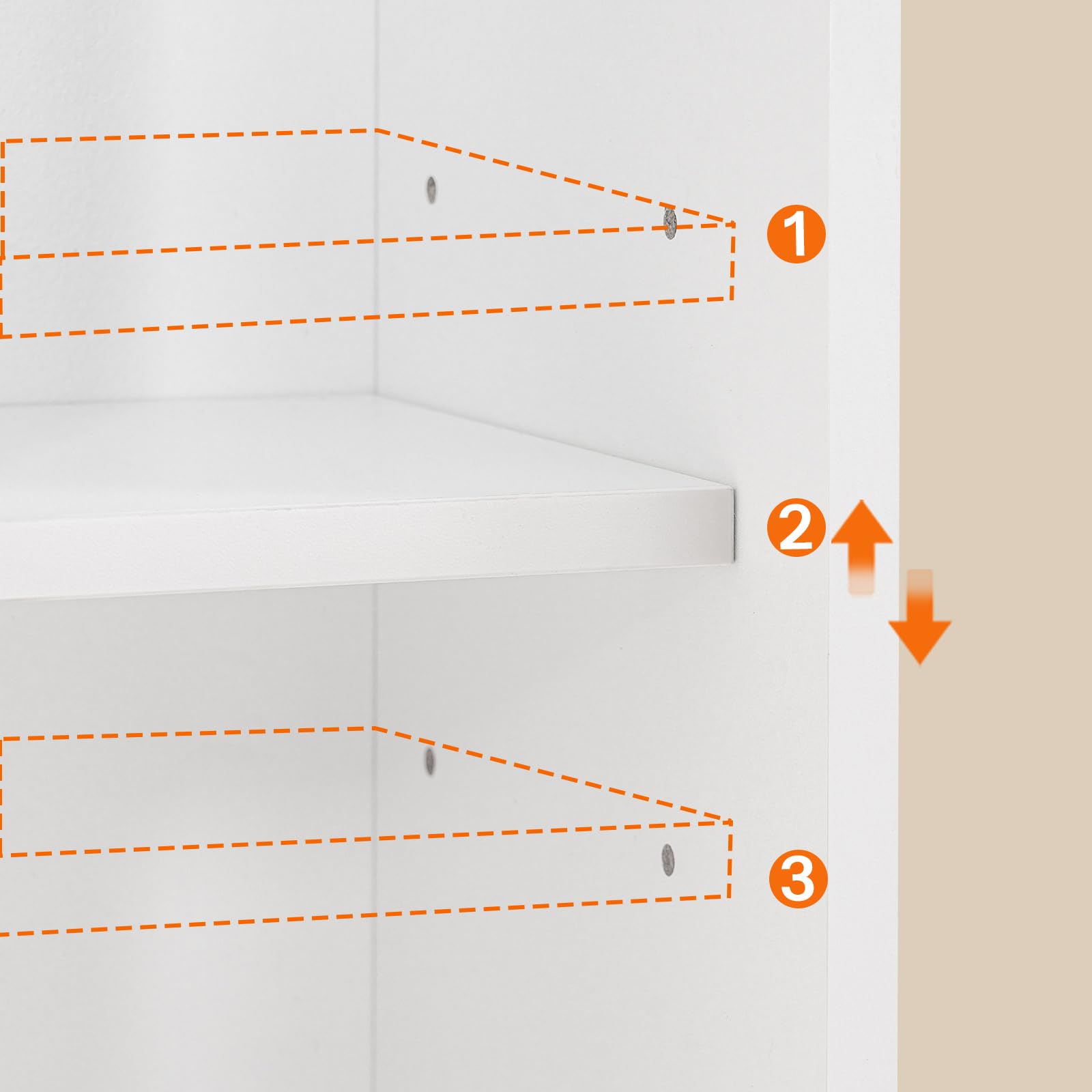 1

2

3