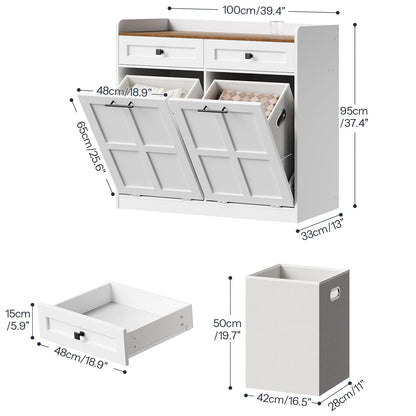 100cm/39.4"

48cm/18.9"

65cm/25.6"

95cm /37.4"

33cm/13"

15cm /5.9"

48cm/18.9"

50cm /19.7"

42cm/16.5"

28cm/11"