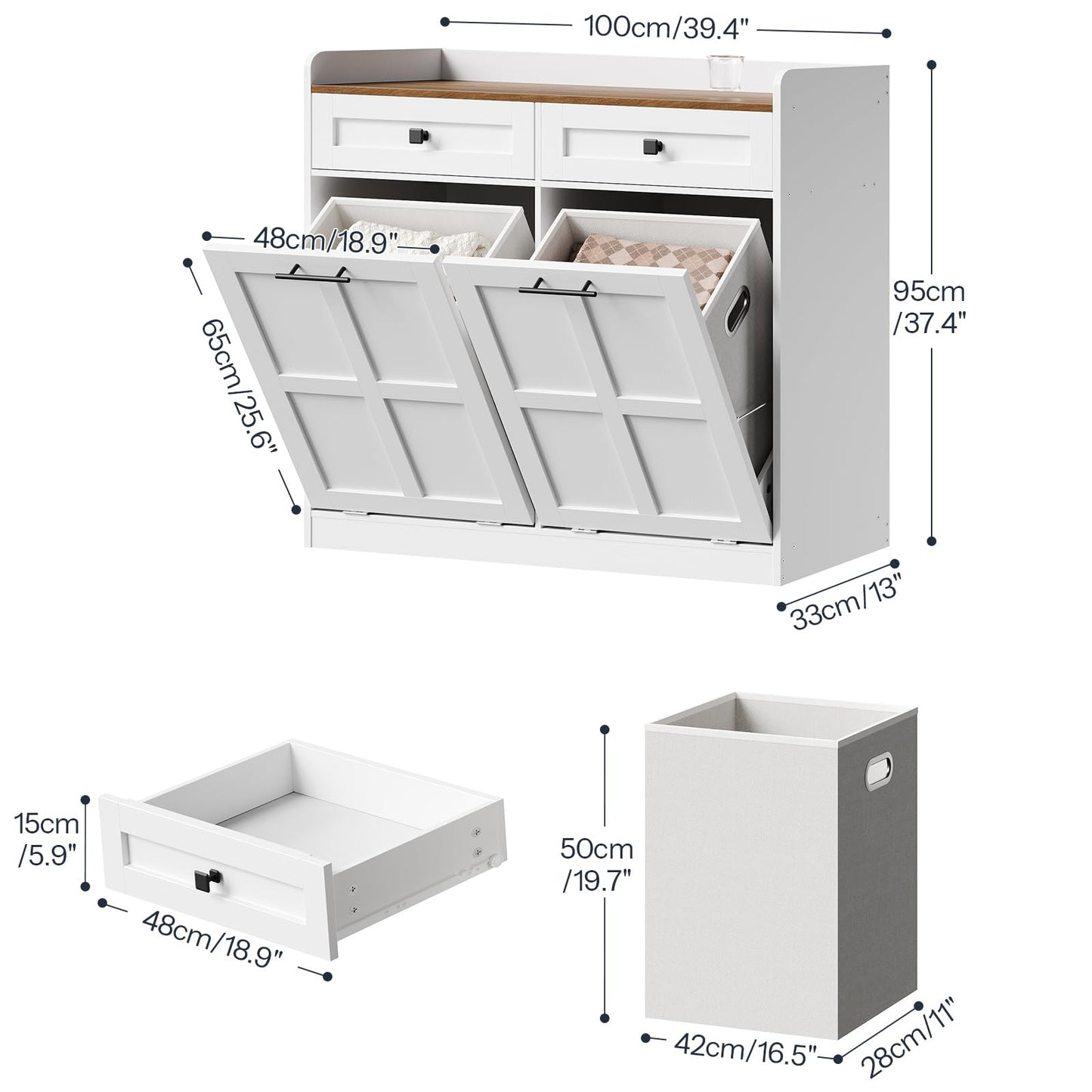 100cm/39.4"

48cm/18.9"

65cm/25.6"

95cm
/37.4"

33cm/13"

15cm
/5.9"

48cm/18.9"

50cm
/19.7"

42cm/16.5"

28cm/11"