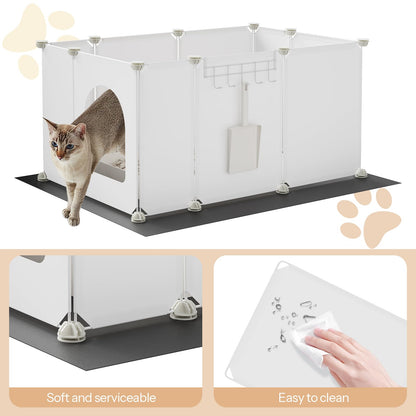 Soft and serviceable

Easy to clean