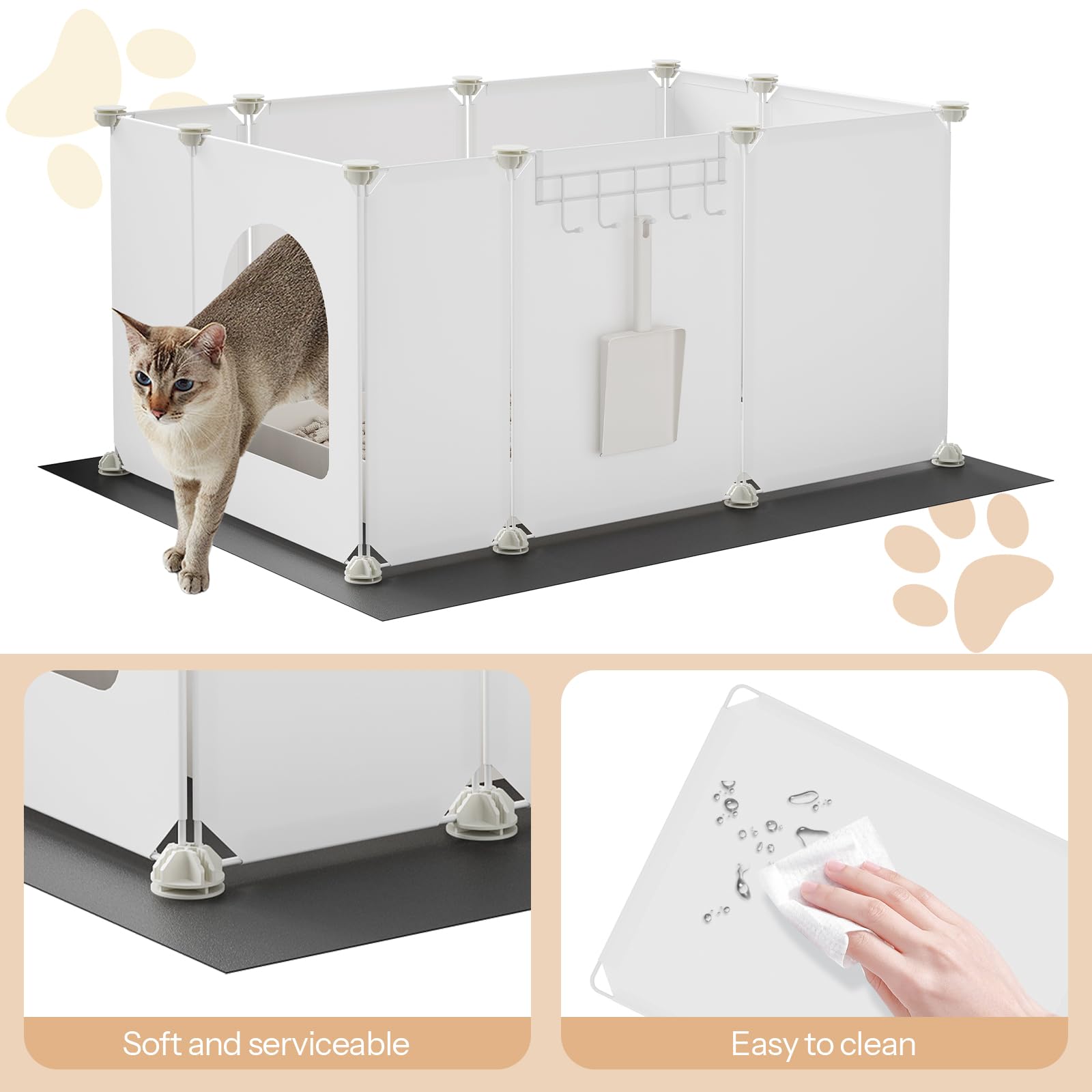 Soft and serviceable

Easy to clean