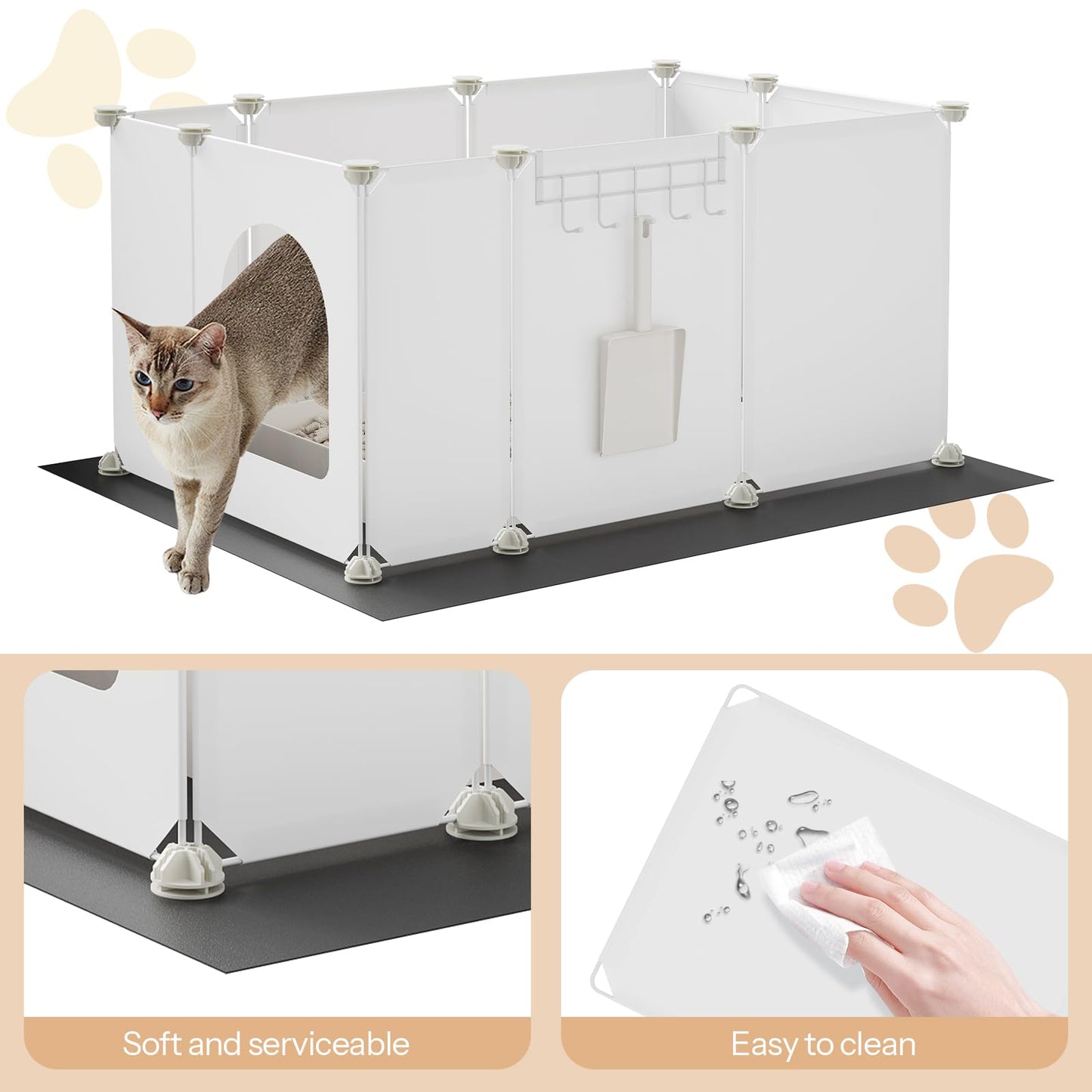 Soft and serviceable

Easy to clean