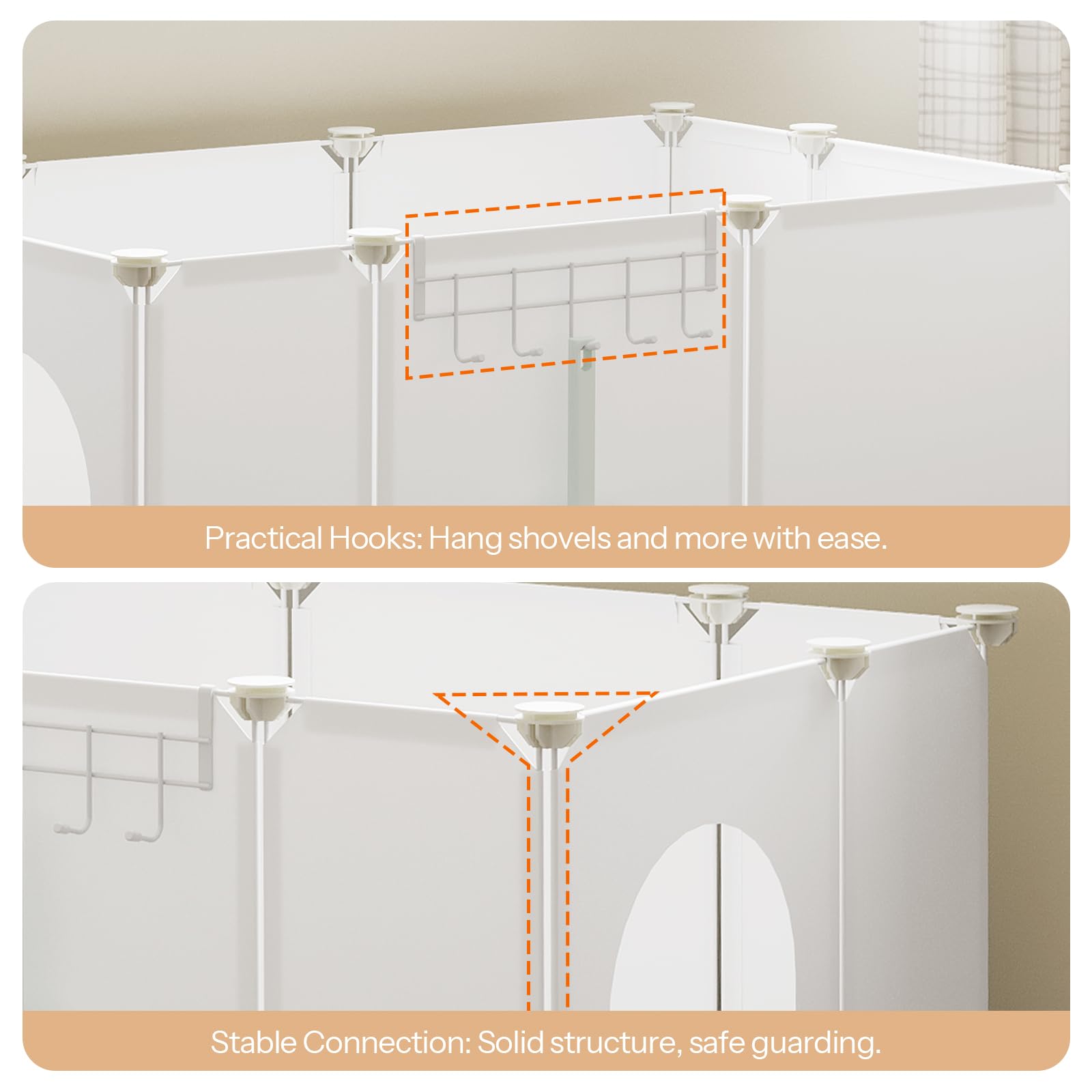 Practical Hooks: Hang shovels and more with ease.

Stable Connection: Solid structure, safe guarding.