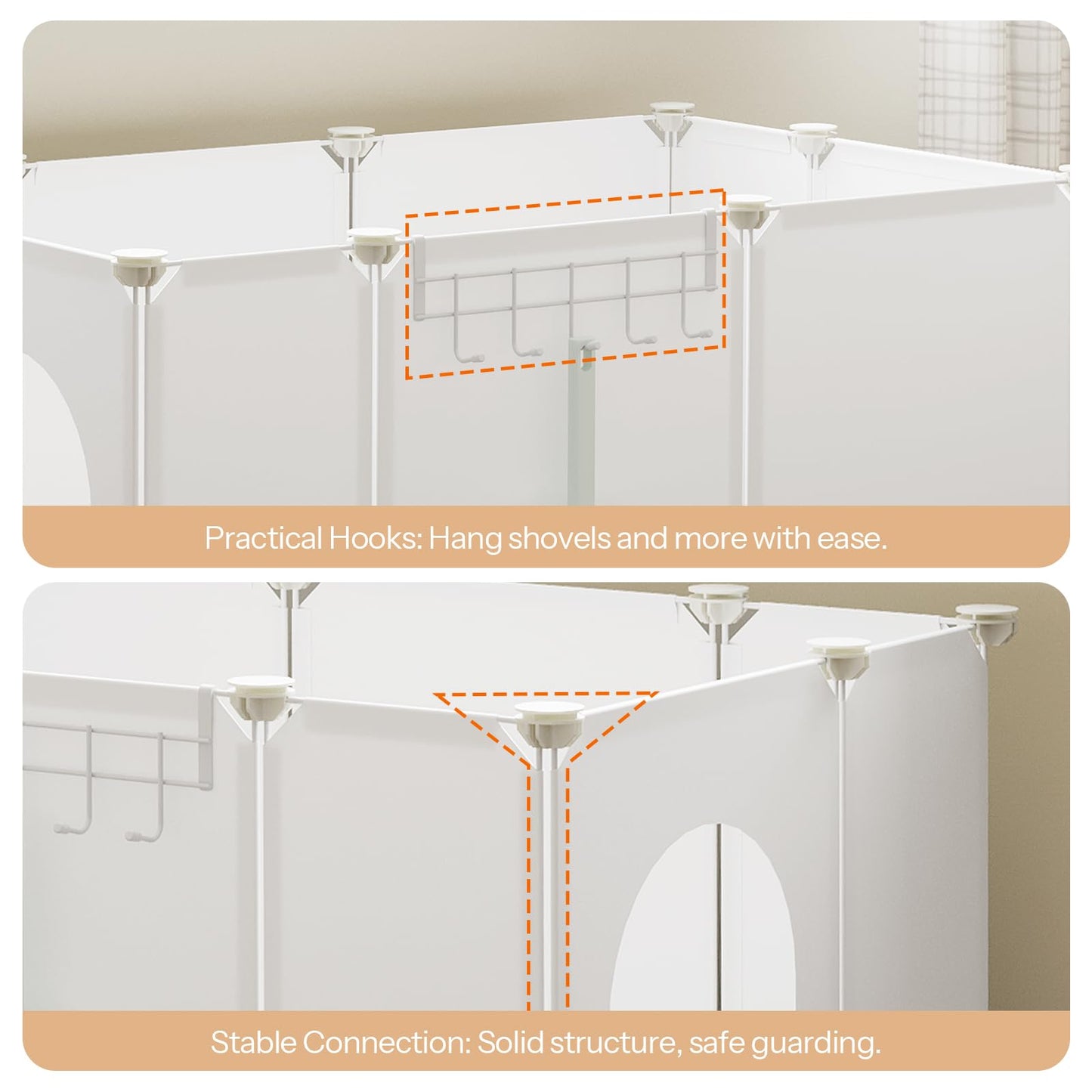 Practical Hooks: Hang shovels and more with ease.

Stable Connection: Solid structure, safe guarding.