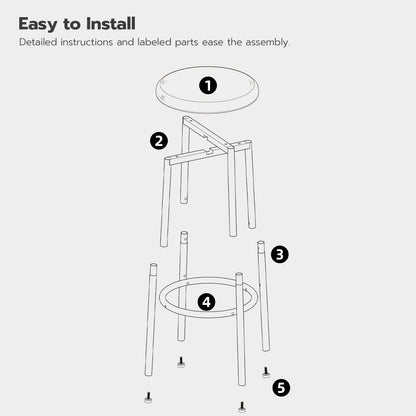 Easy to Install
Detailed instructions and labeled parts ease the assembly.

1
2
3
4
5