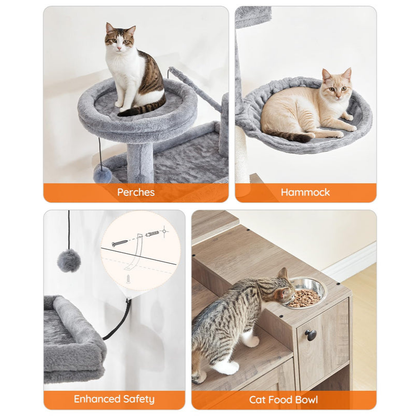 Perches

Hammock

Enhanced Safety

Cat Food Bowl