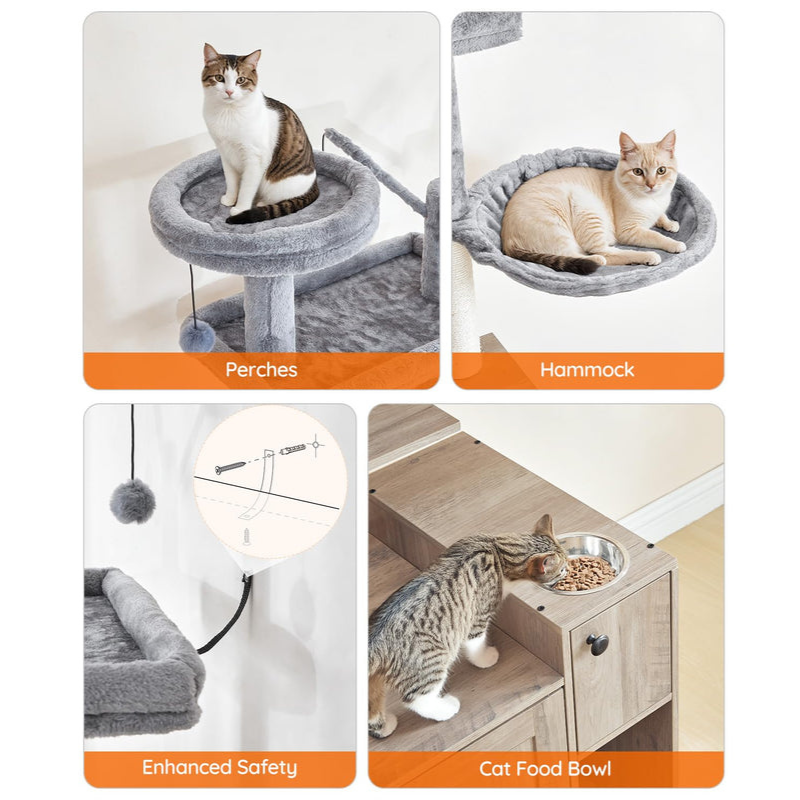 Perches

Hammock

Enhanced Safety

Cat Food Bowl