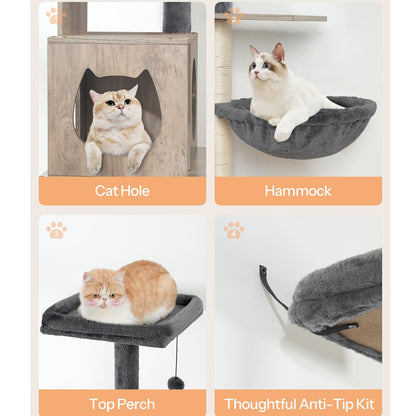 1
Cat Hole

2
Hammock

3
Top Perch

4
Thoughtful Anti-Tip Kit