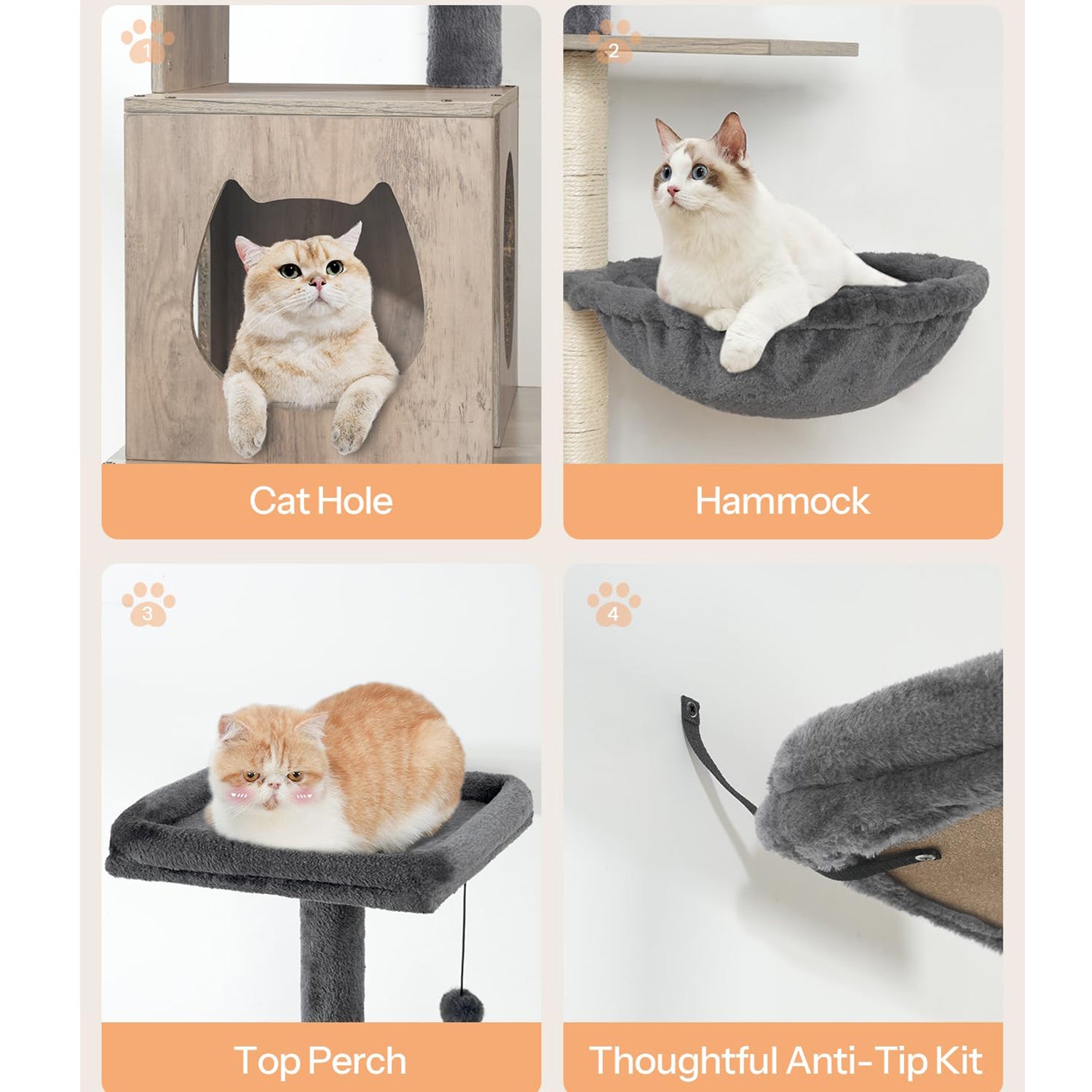 1

Cat Hole

2

Hammock

3

Top Perch

4

Thoughtful Anti-Tip Kit