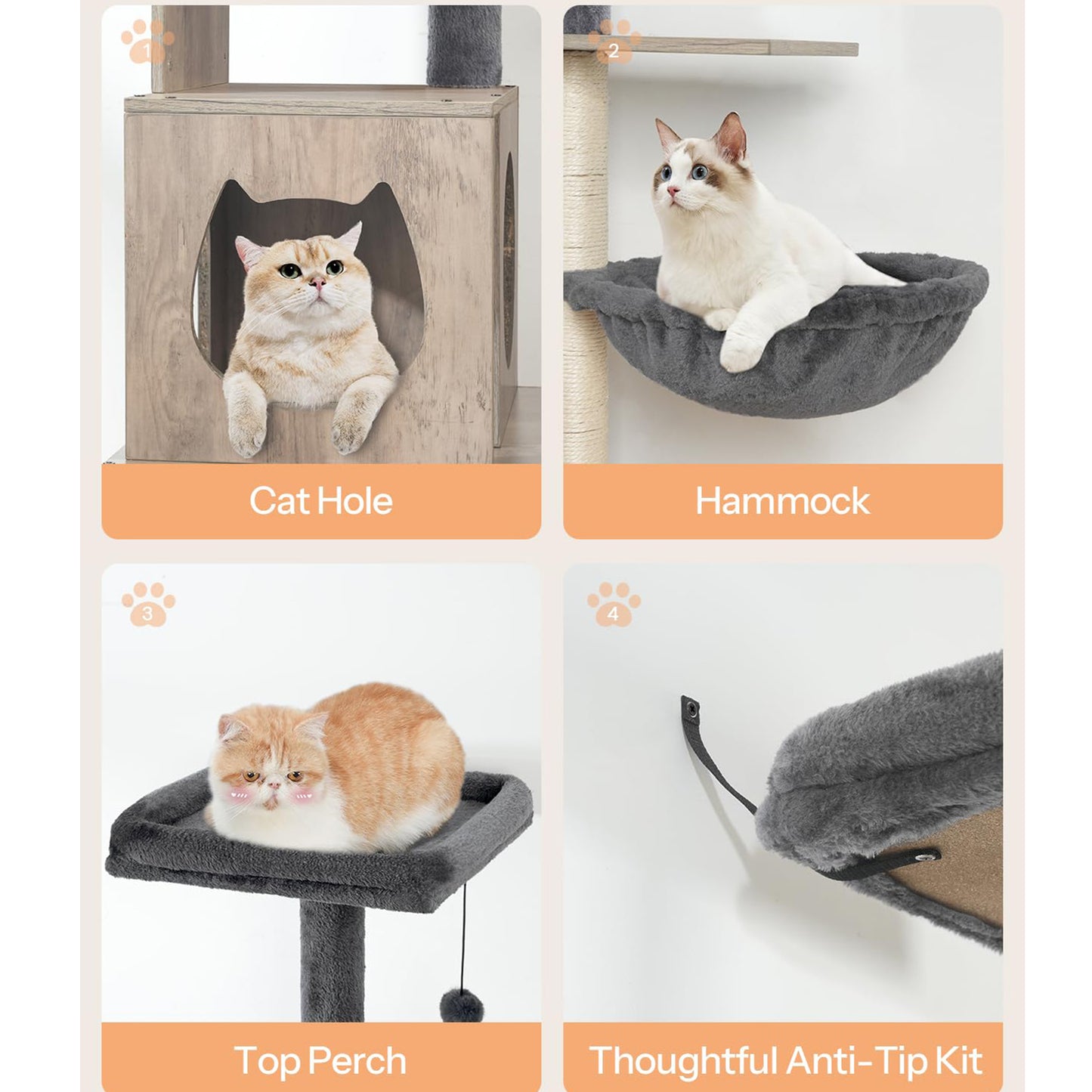 1

Cat Hole

2

Hammock

3

Top Perch

4

Thoughtful Anti-Tip Kit