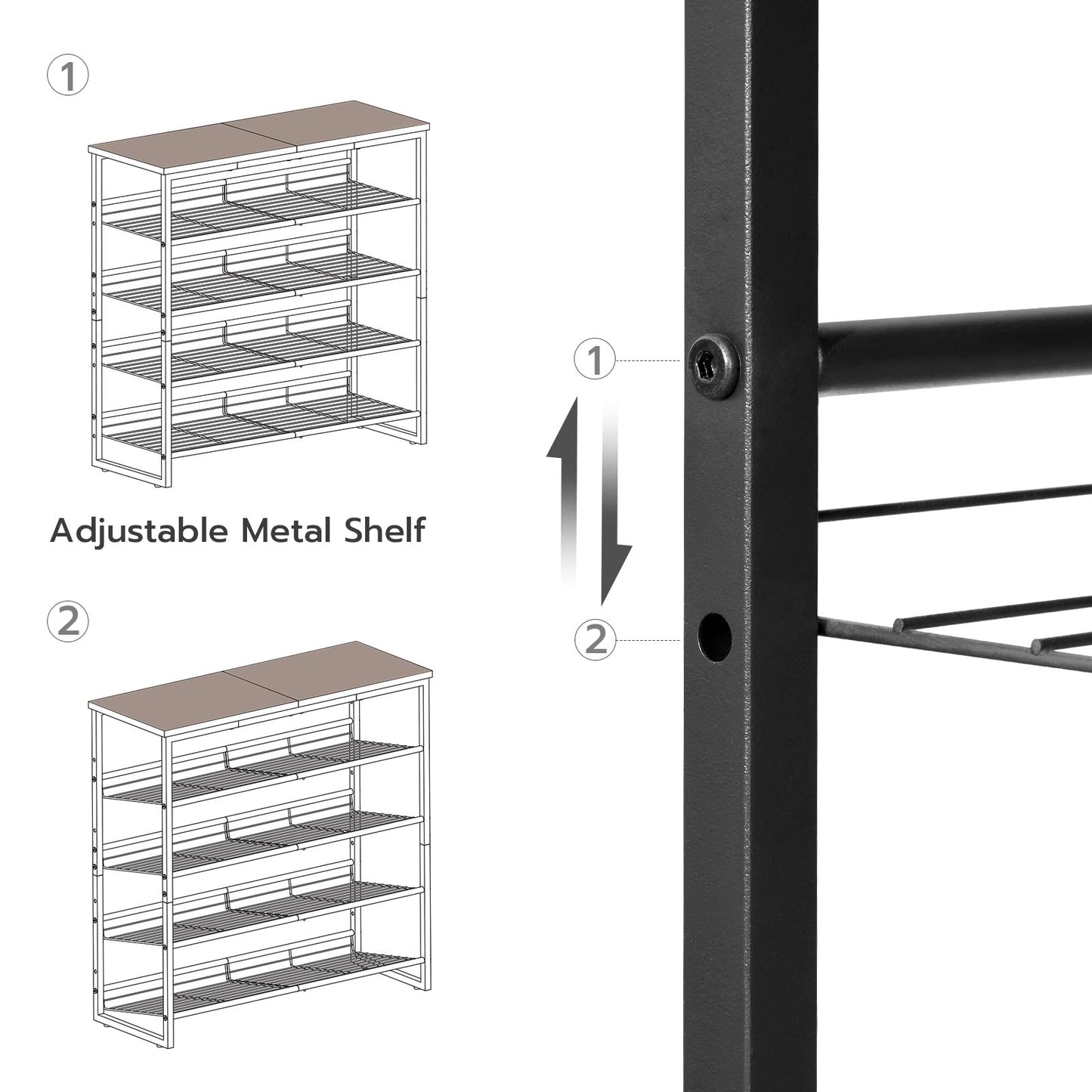 ①

Adjustable Metal Shelf

②

①

②