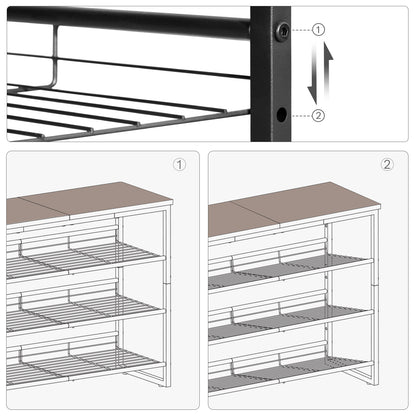 ①
②
①
②