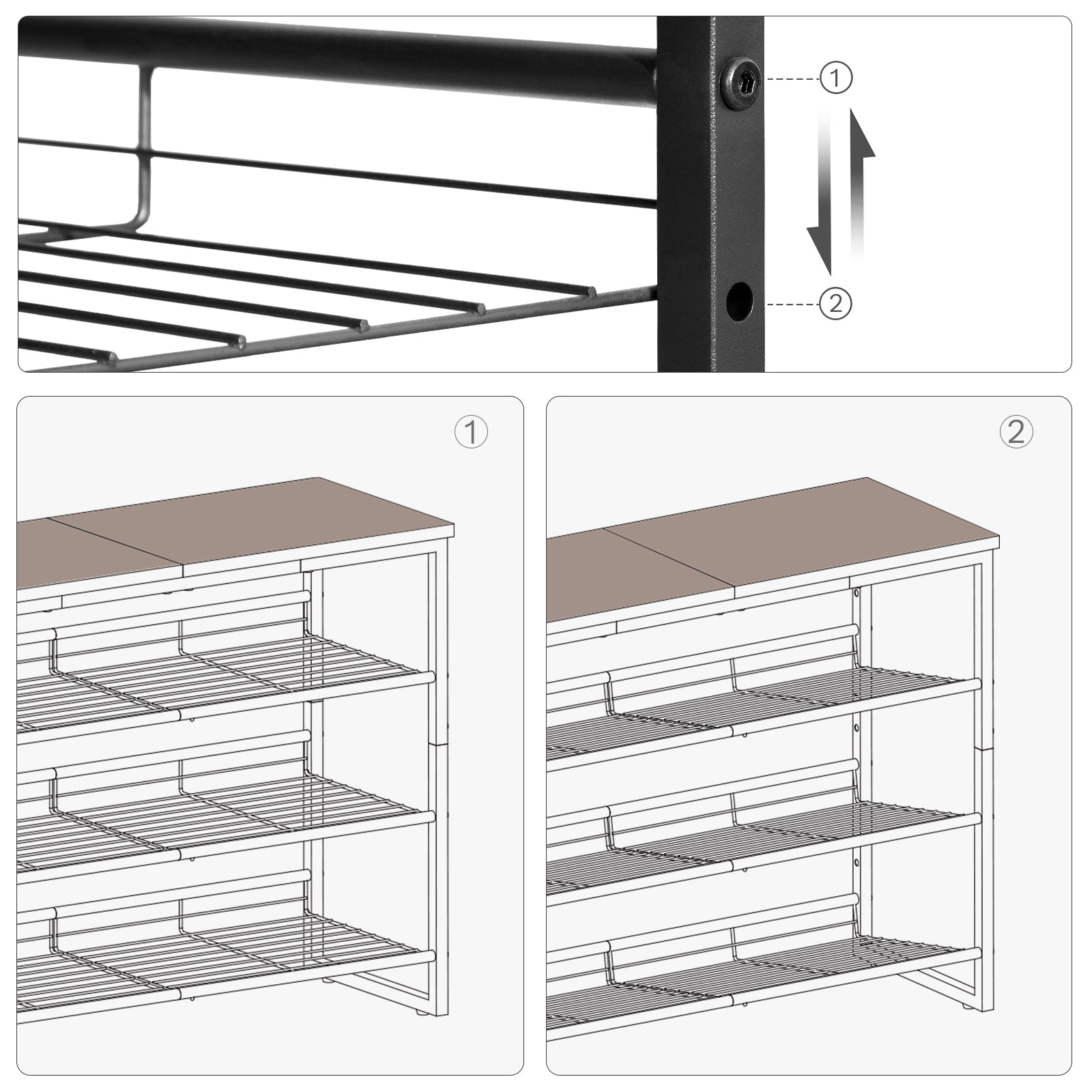 ①
②
①
②