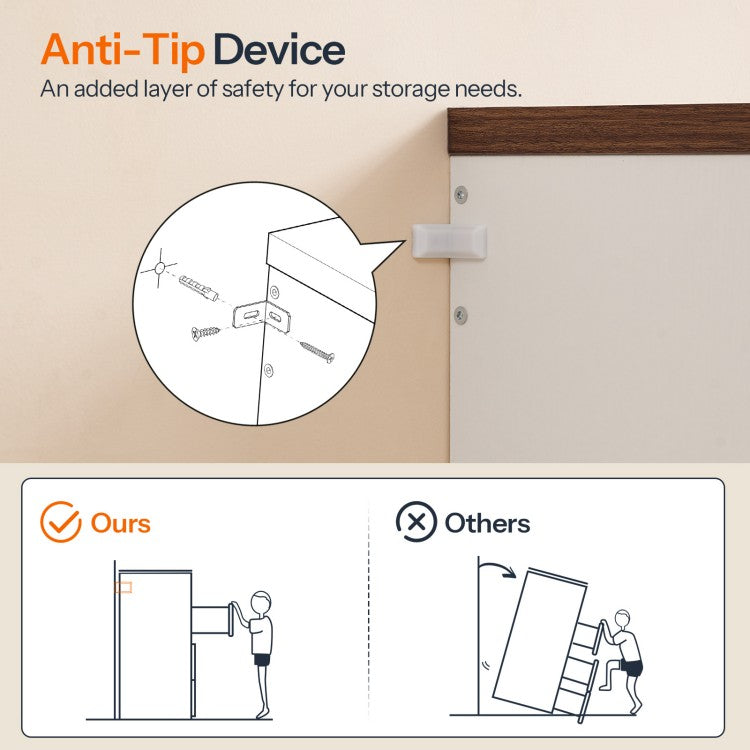 Anti-Tip Device
An added layer of safety for your storage needs.

Ours

Others