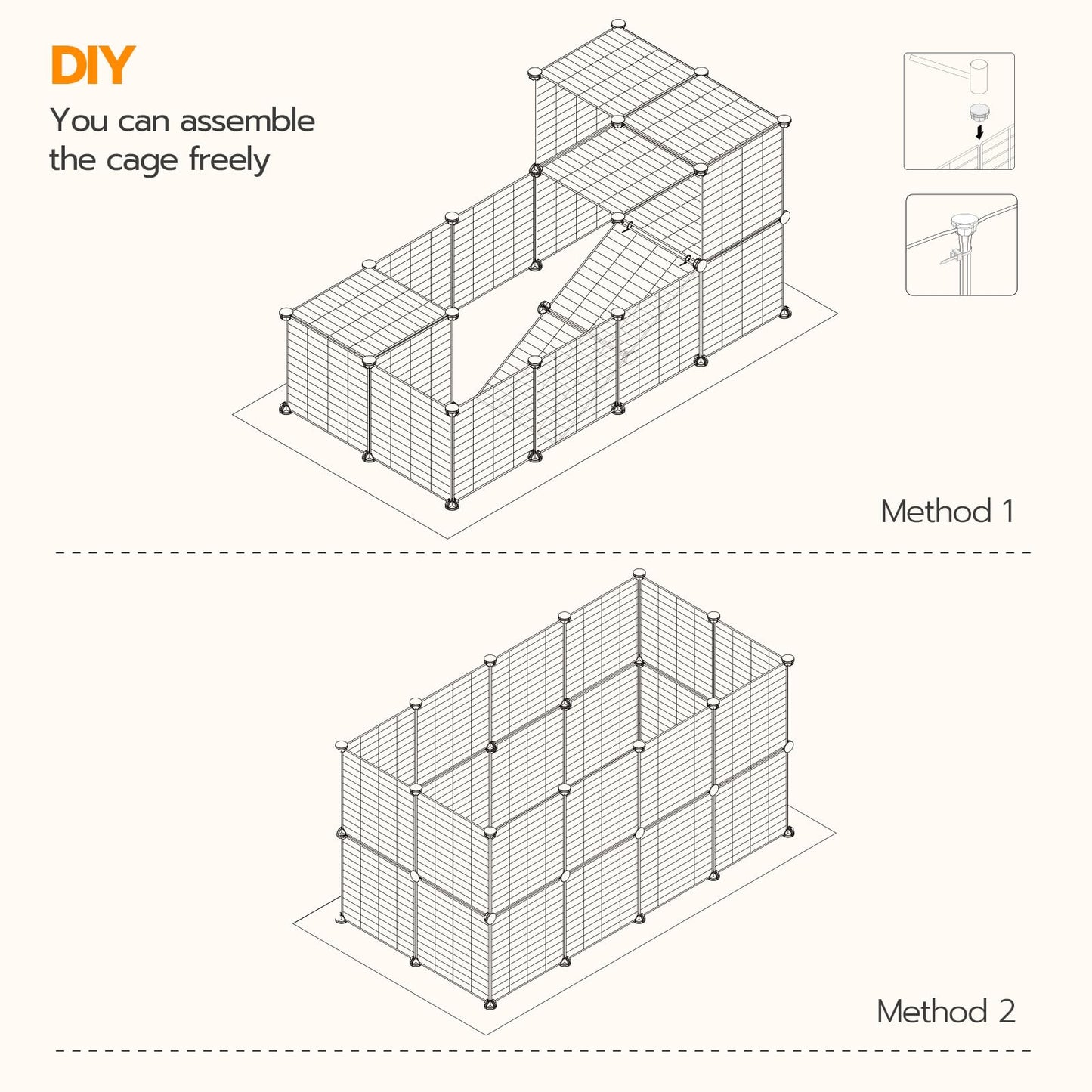 DIY
You can assemble the cage freely

Method 1

Method 2