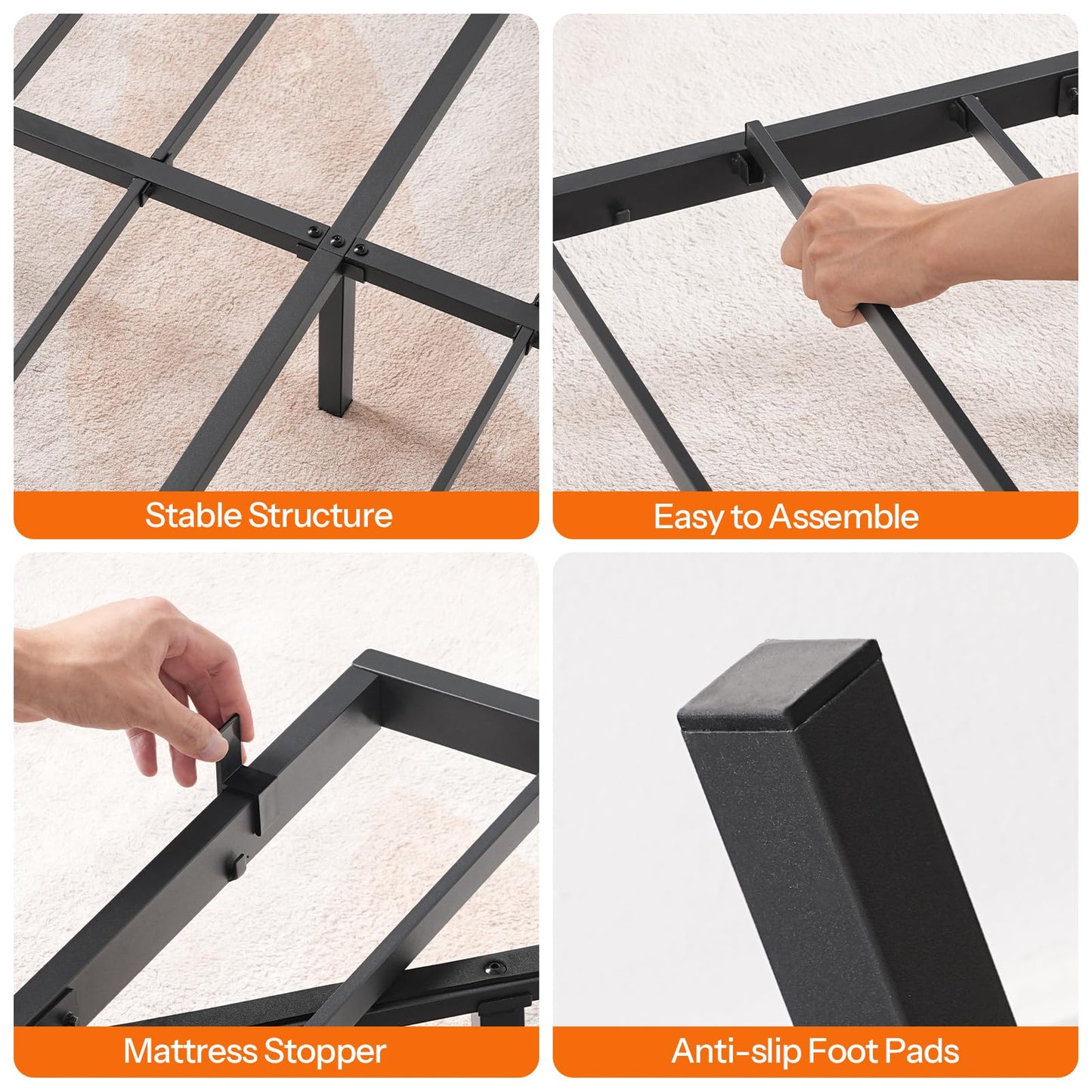 Stable Structure

Easy to Assemble

Mattress Stopper

Anti-slip Foot Pads