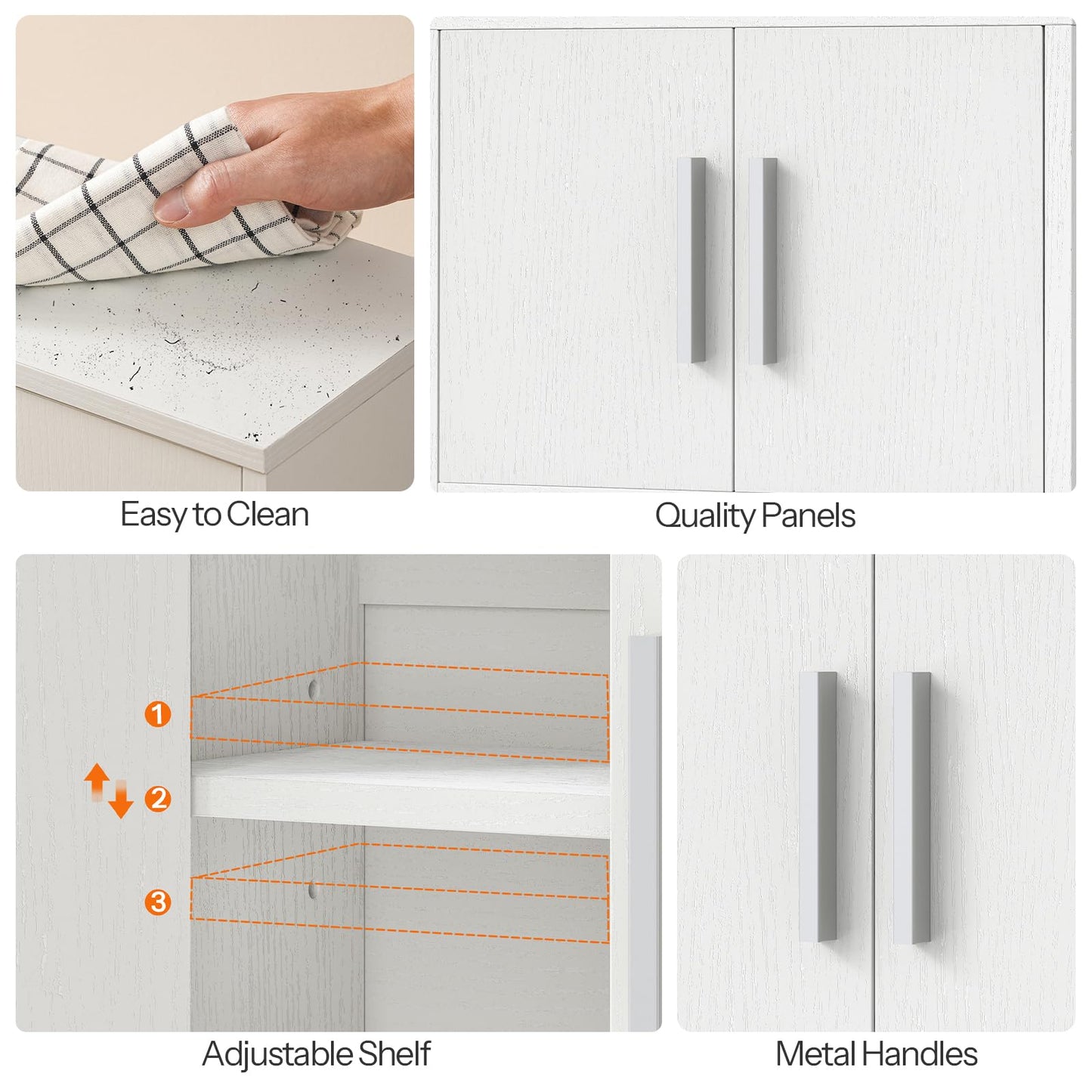 Easy to Clean

Quality Panels

1

2

3

Adjustable Shelf

Metal Handles