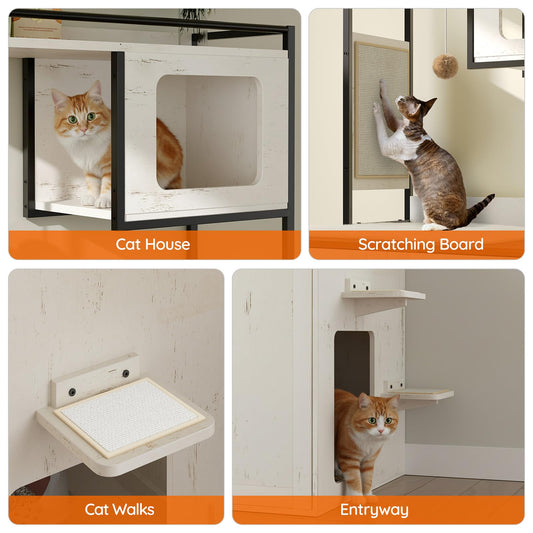 Cat House

Scratching Board

Cat Walks

Entryway