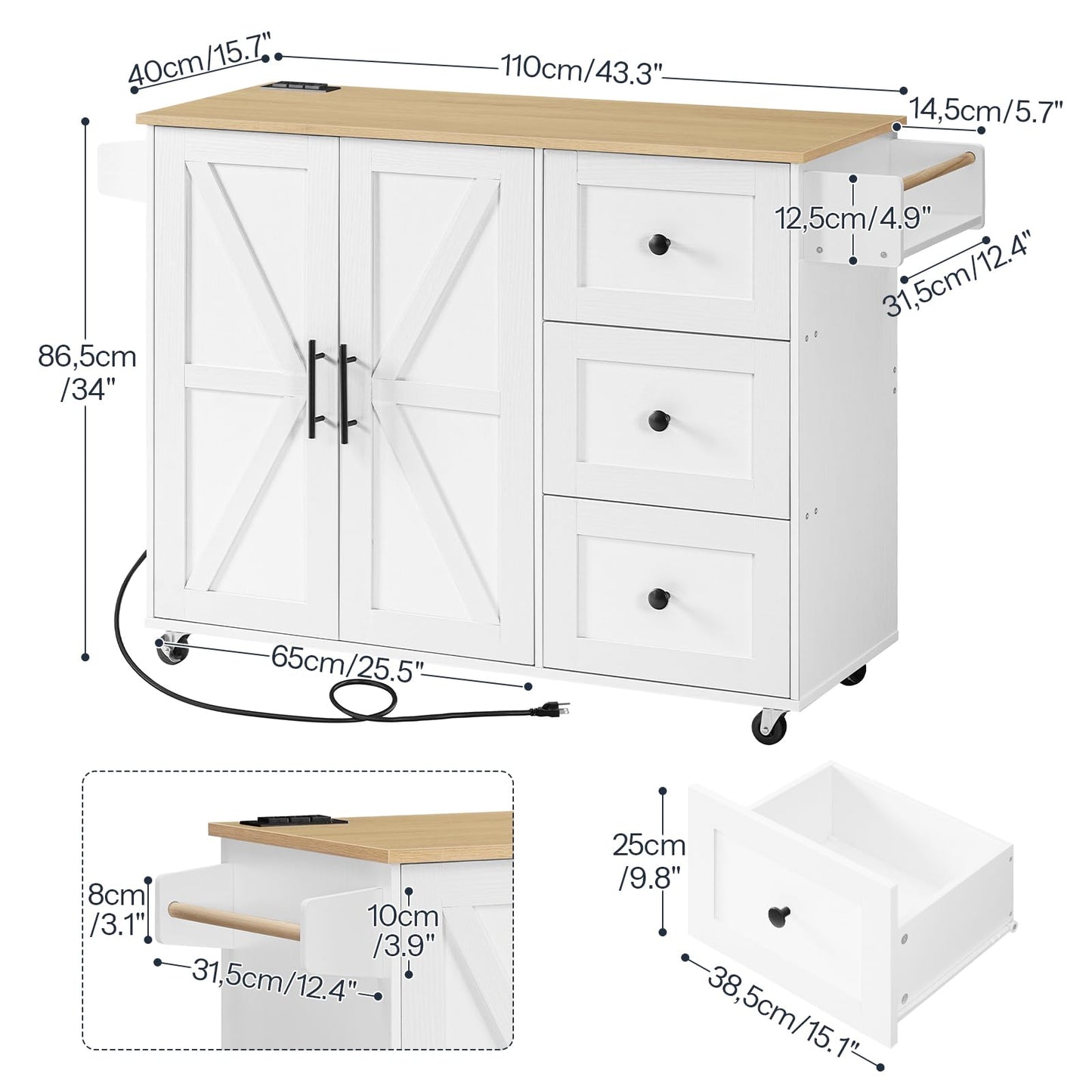 40cm/15.7"

110cm/43.3"

14,5cm/5.7"

12,5cm/4.9"

31,5cm/12.4"

86,5cm /34"

65cm/25.5"

8cm /3.1"

10cm /3.9"

31,5cm/12.4"

25cm /9.8"

38,5cm/15.1"