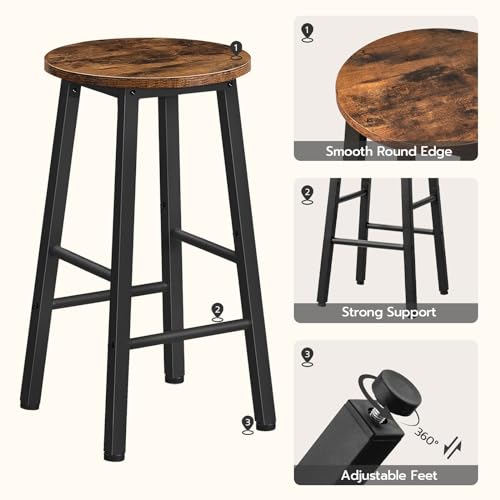 1

2

3

1

Smooth Round Edge

2

Strong Support

3

360°

Adjustable Feet